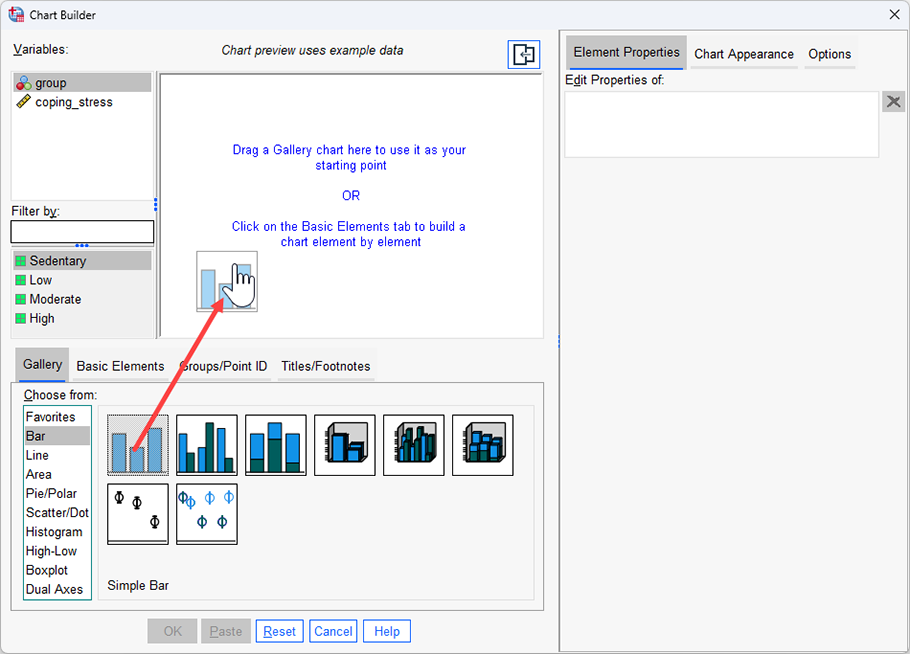 Chart Builder

Variables:

Chart preview uses example data

group
coping_stress

Drag a Gallery chart here to use it as your starting point

OR

Click on the Basic Elements tab to build a chart element by element

Filter by:

Sedentary
Low
Moderate
High

Gallery
Basic Elements
Groups/Point ID
Titles/Footnotes

Choose from:

Favorites
Bar
Line
Area
Pie/Polar
Scatter/Dot
Histogram
High-Low
Boxplot
Dual Axes

Simple Bar

OK
Paste
Reset
Cancel
Help

Element Properties
Chart Appearance
Options

Edit Properties of: