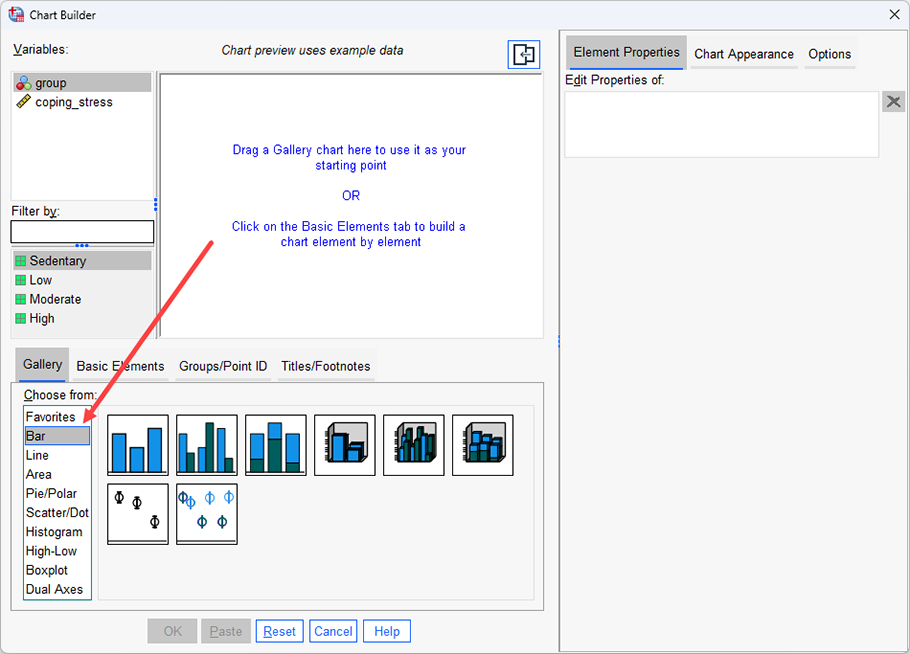 Chart Builder

Variables:

Chart preview uses example data

group
coping_stress

Drag a Gallery chart here to use it as your starting point

OR

Click on the Basic Elements tab to build a chart element by element

Filter by:

Sedentary
Low
Moderate
High

Gallery
Basic Elements
Groups/Point ID
Titles/Footnotes

Choose from:

Favorites
Bar
Line
Area
Pie/Polar
Scatter/Dot
Histogram
High-Low
Boxplot
Dual Axes

OK
Paste
Reset
Cancel
Help

Element Properties
Chart Appearance
Options

Edit Properties of: